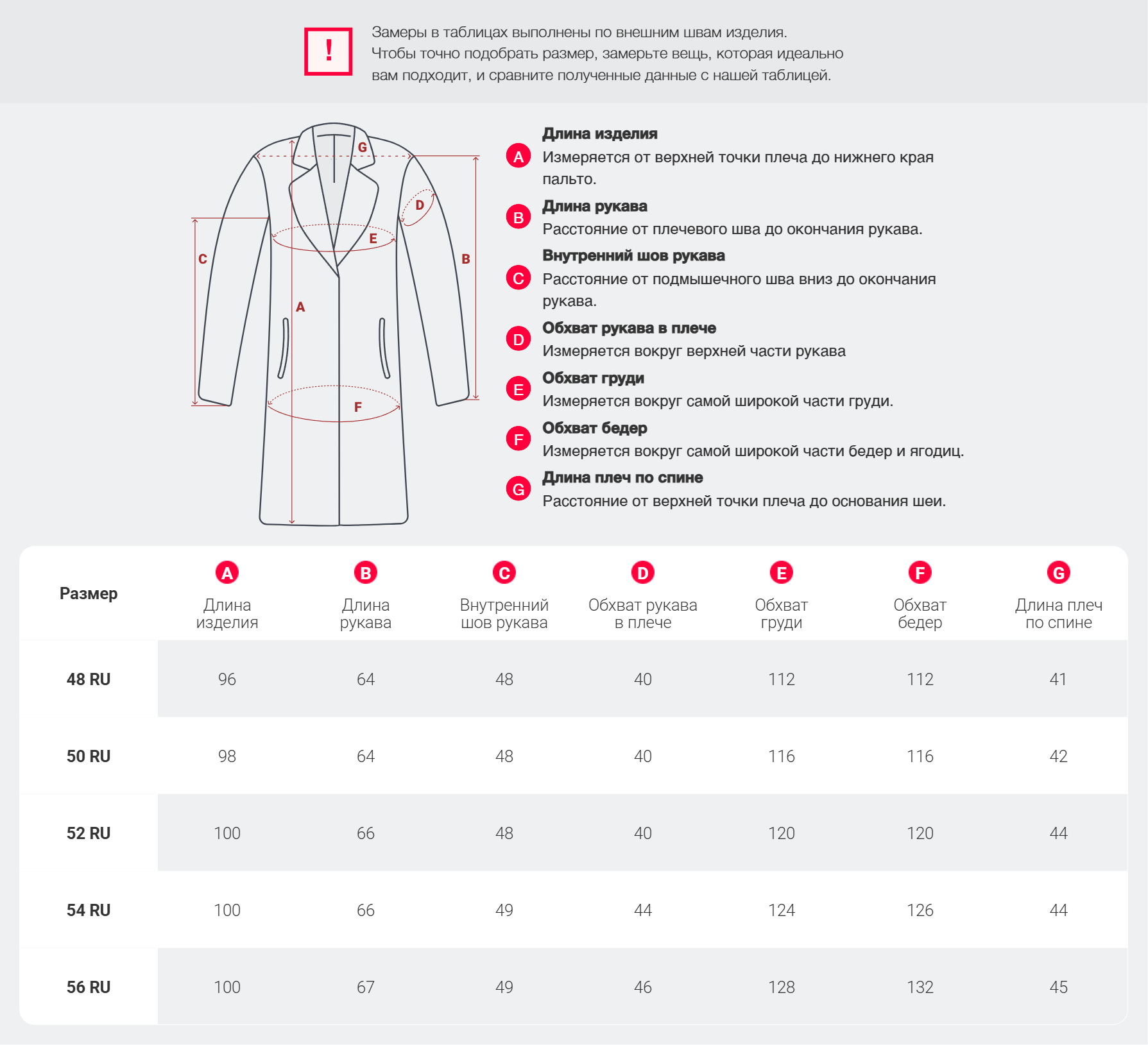 !

Замеры в таблицах выполнены по внешним швам изделия. Чтобы точно подобрать размер, замерьте вещь, которая идеально вам подходит, и сравните полученные данные с нашей таблицей.

G
D
E
C
B
A
F

A Длина изделия
Измеряется от верхней точки плеча до нижнего края пальто.

B Длина рукава
Расстояние от плечевого шва до окончания рукава.

C Внутренний шов рукава
Расстояние от подмышечного шва вниз до окончания рукава.

D Обхват рукава в плече
Измеряется вокруг верхней части рукава

E Обхват груди
Измеряется вокруг самой широкой части груди.

F Обхват бедер
Измеряется вокруг самой широкой части бедер и ягодиц.

G Длина плеч по спине
Расстояние от верхней точки плеча до основания шеи.

| Размер | A Длина изделия | B Длина рукава | C Внутренний шов рукава | D Обхват рукава в плече | E Обхват груди | F Обхват бедер | G Длина плеч по спине |
|---|---|---|---|---|---|---|---|
| 48 RU | 96 | 64 | 48 | 40 | 112 | 112 | 41 |
| 50 RU | 98 | 64 | 48 | 40 | 116 | 116 | 42 |
| 52 RU | 100 | 66 | 48 | 40 | 120 | 120 | 44 |
| 54 RU | 100 | 66 | 49 | 44 | 124 | 126 | 44 |
| 56 RU | 100 | 67 | 49 | 46 | 128 | 132 | 45 |